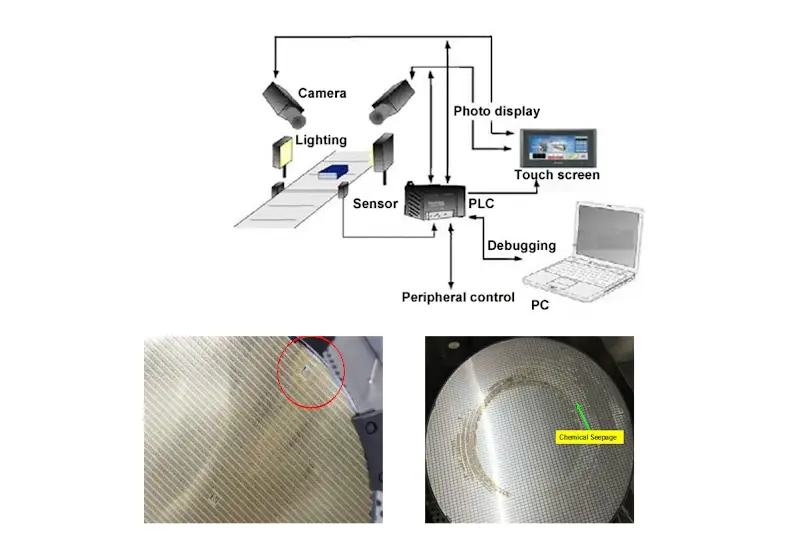 Camera

Photo display

Lighting

Touch screen

Sensor

PLC

Debugging

Peripheral control

PC

Chemical Seepage